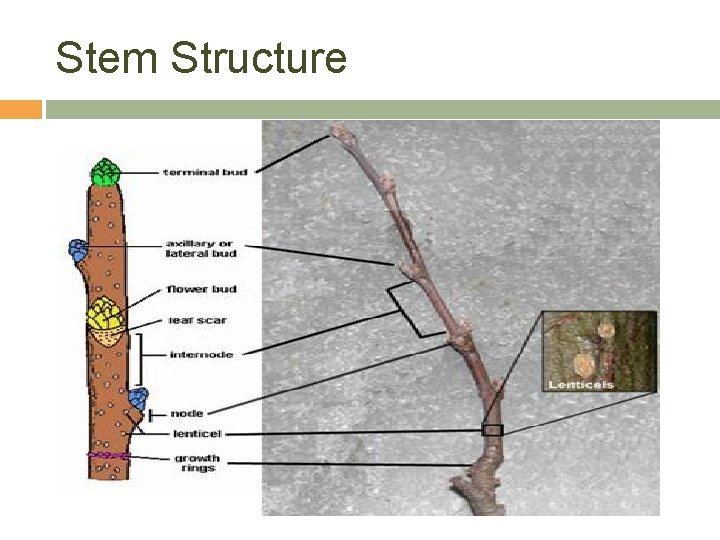 Stem Structure

terminal bud

axillary or lateral bud

flower bud

leaf scar

internode

node

lenticel

growth rings

Lenticels