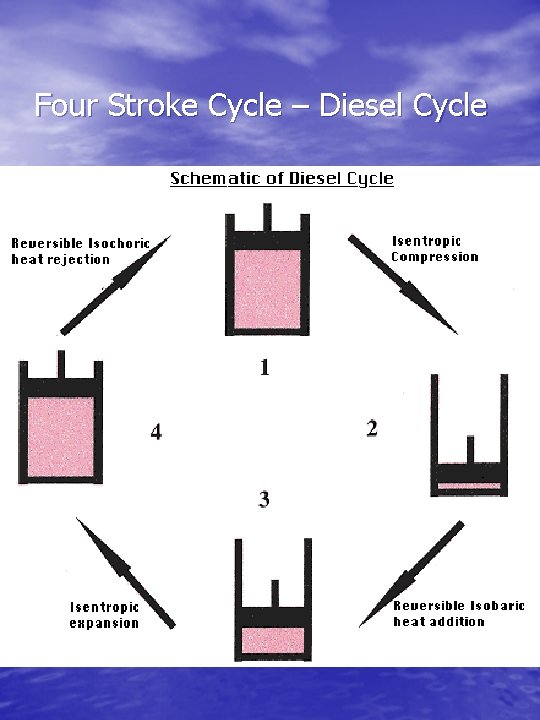 Four Stroke Cycle – Diesel Cycle

Schematic of Diesel Cycle

Reversible Isochoric heat rejection

Isentropic Compression

1

4

2

3

Isentropic expansion

Reversible Isobaric heat addition