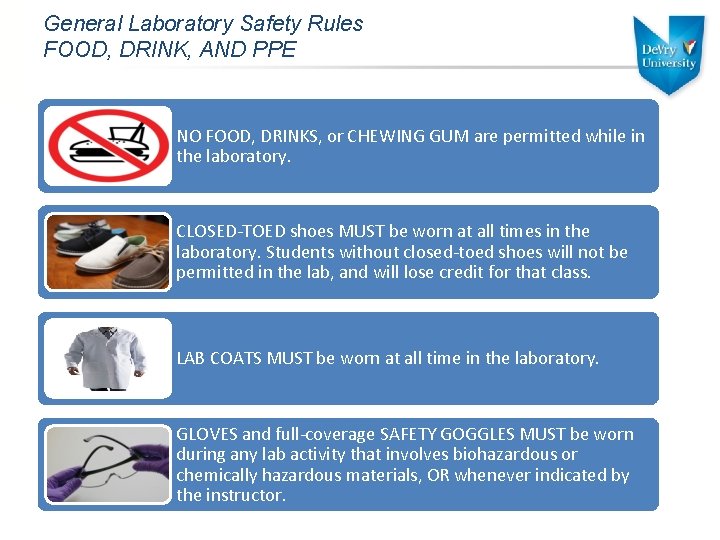 General Laboratory Safety Rules
FOOD, DRINK, AND PPE

DeVry University

NO FOOD, DRINKS, or CHEWING GUM are permitted while in the laboratory.

CLOSED-TOED shoes MUST be worn at all times in the laboratory. Students without closed-toed shoes will not be permitted in the lab, and will lose credit for that class.

LAB COATS MUST be worn at all time in the laboratory.

GLOVES and full-coverage SAFETY GOGGLES MUST be worn during any lab activity that involves biohazardous or chemically hazardous materials, OR whenever indicated by the instructor.