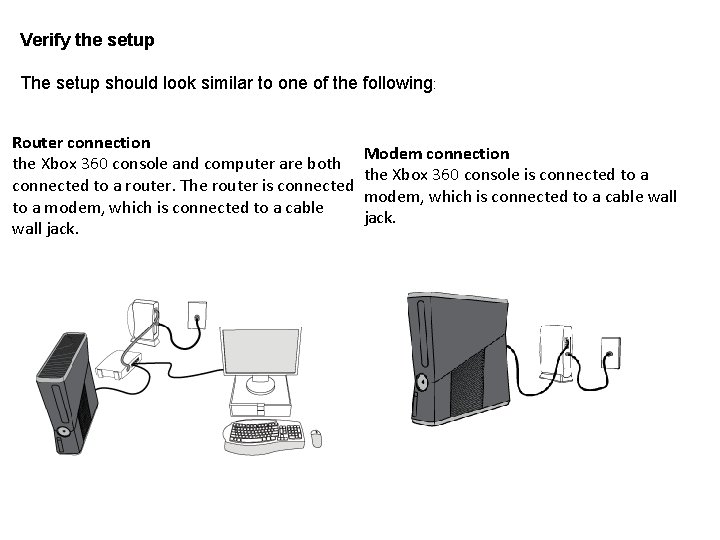 Verify the setup

The setup should look similar to one of the following:

Router connection
the Xbox 360 console and computer are both connected to a router. The router is connected to a modem, which is connected to a cable wall jack.

Modem connection
the Xbox 360 console is connected to a modem, which is connected to a cable wall jack.