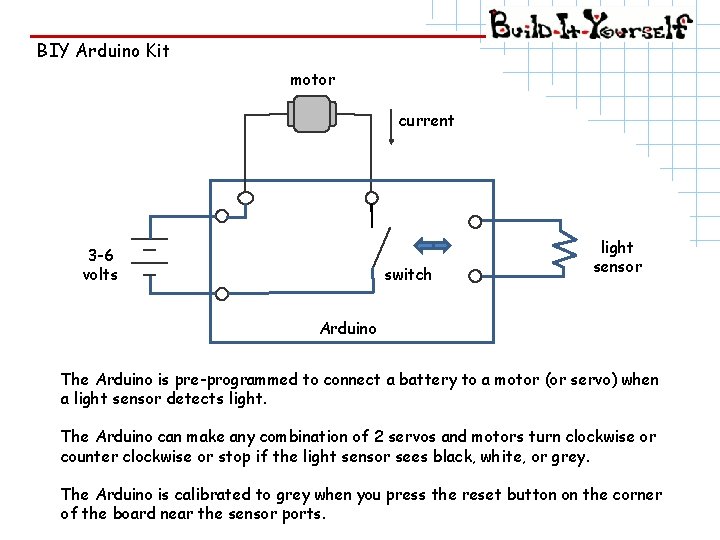 Build-It-Yourself

BIY Arduino Kit

motor

current

3-6 volts

switch

light sensor

Arduino

The Arduino is pre-programmed to connect a battery to a motor (or servo) when a light sensor detects light.

The Arduino can make any combination of 2 servos and motors turn clockwise or counter clockwise or stop if the light sensor sees black, white, or grey.

The Arduino is calibrated to grey when you press the reset button on the corner of the board near the sensor ports.