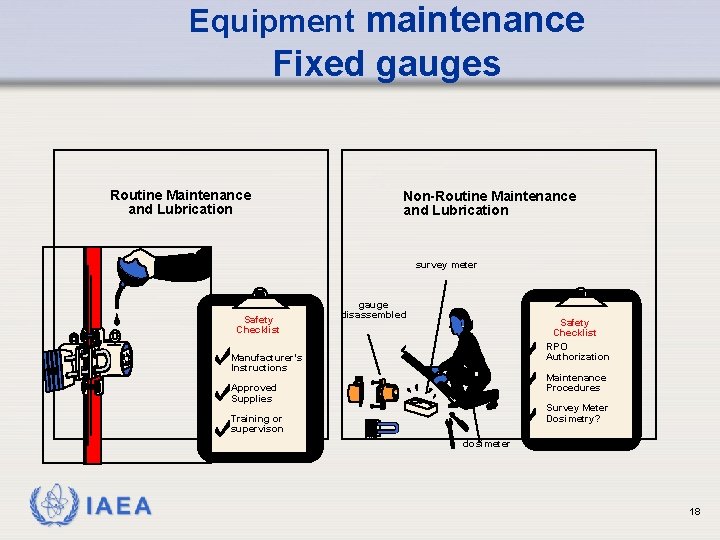 Equipment maintenance
Fixed gauges

Routine Maintenance and Lubrication

Safety Checklist

Manufacturer's Instructions

Approved Supplies

Training or supervison

Non-Routine Maintenance and Lubrication

survey meter

gauge disassembled

dosimeter

Safety Checklist

RPO Authorization

Maintenance Procedures

Survey Meter Dosimetry?

IAEA

18