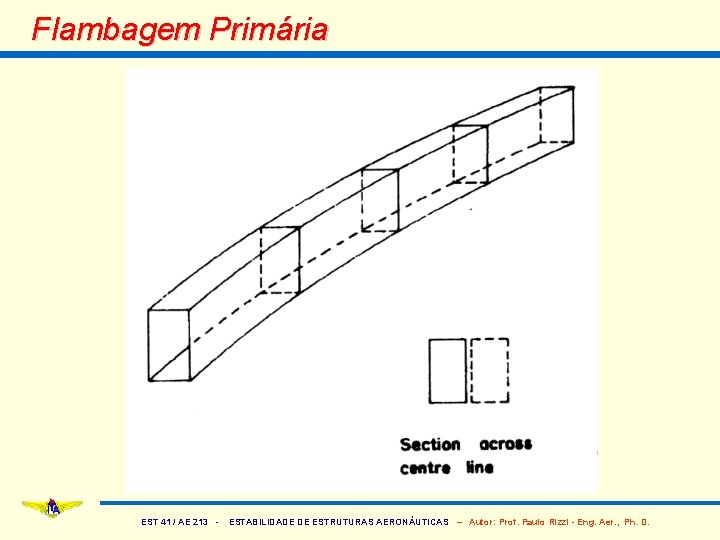 Flambagem Primária

Section across centre line

ITA

EST 41 / AE 213 - ESTABILIDADE DE ESTRUTURAS AERONÁUTICAS – Autor: Prof. Paulo Rizzi - Eng. Aer., Ph. D.