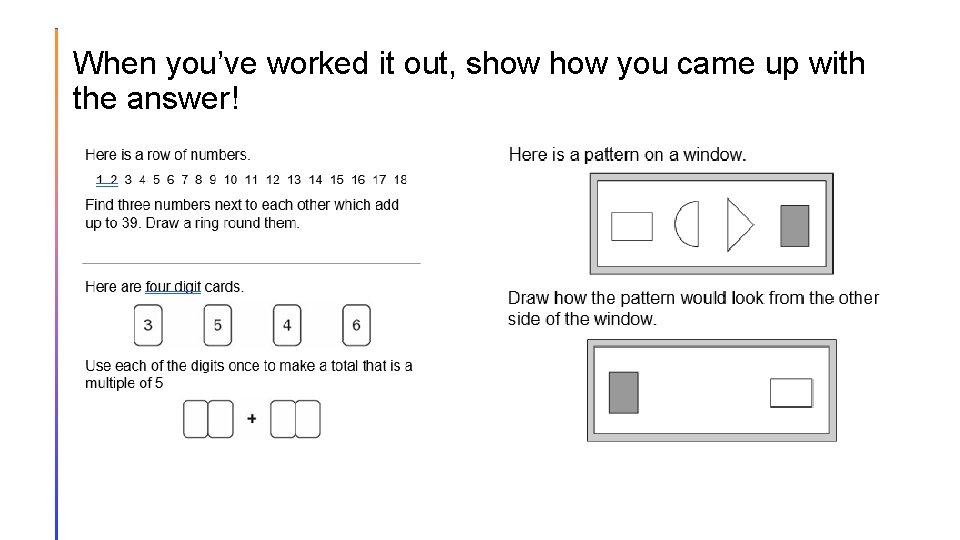 When you've worked it out, show how you came up with the answer!

Here is a row of numbers.

1 2 3 4 5 6 7 8 9 10 11 12 13 14 15 16 17 18

Find three numbers next to each other which add up to 39. Draw a ring round them.

Here are four digit cards.

3 5 4 6

Use each of the digits once to make a total that is a multiple of 5

+

Here is a pattern on a window.

Draw how the pattern would look from the other side of the window.