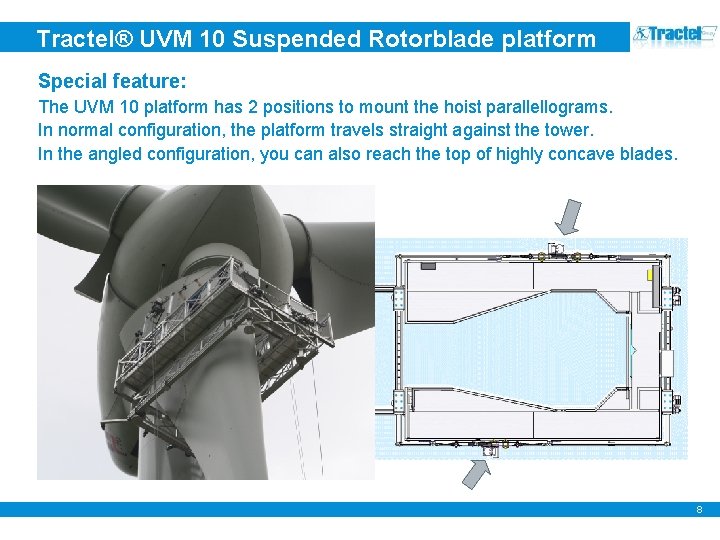 Tractel® UVM 10 Suspended Rotorblade platform

Tractel

Special feature:

The UVM 10 platform has 2 positions to mount the hoist parallellograms.
In normal configuration, the platform travels straight against the tower.
In the angled configuration, you can also reach the top of highly concave blades.

8