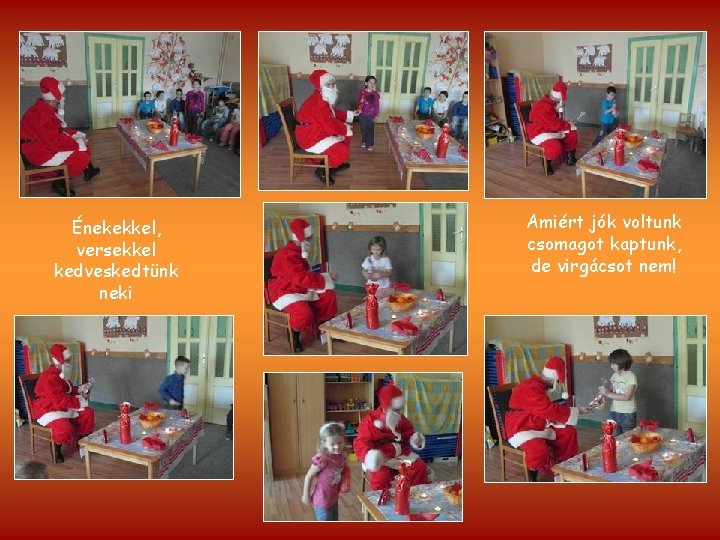 Énekekkel, versekkel kedveskedtünk neki

Amiért jók voltunk csomagot kaptunk, de virgácsot nem!