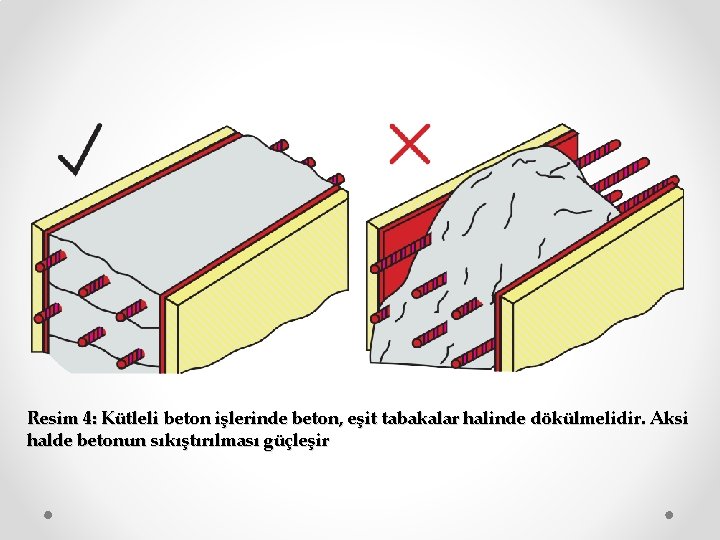 Resim 4: Kütleli beton işlerinde beton, eşit tabakalar halinde dökülmelidir. Aksi halde betonun sıkıştırılması güçleşir