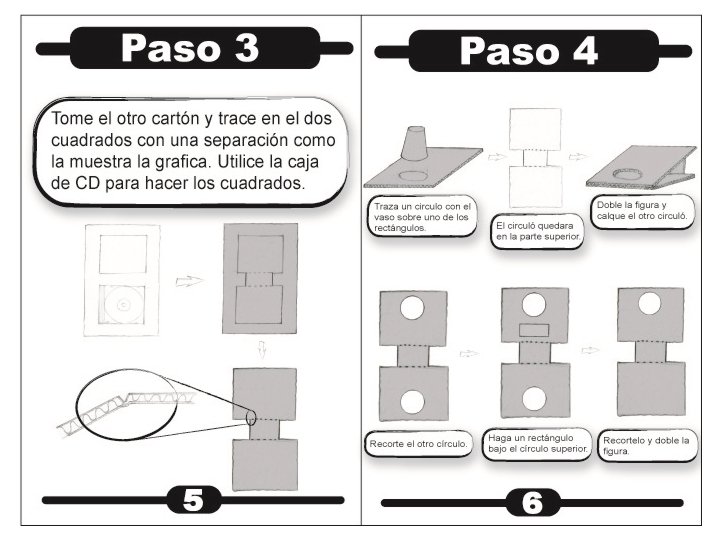 Paso 3

Tome el otro cartón y trace en el dos cuadrados con una separación como la muestra la grafica. Utilice la caja de CD para hacer los cuadrados.

5

Paso 4

Traza un circulo con el vaso sobre uno de los rectángulos.

El circuló quedara en la parte superior.

Doble la figura y calque el otro circuló.

Recorte el otro círculo.

Haga un rectángulo bajo el círculo superior.

Recortelo y doble la figura.

6