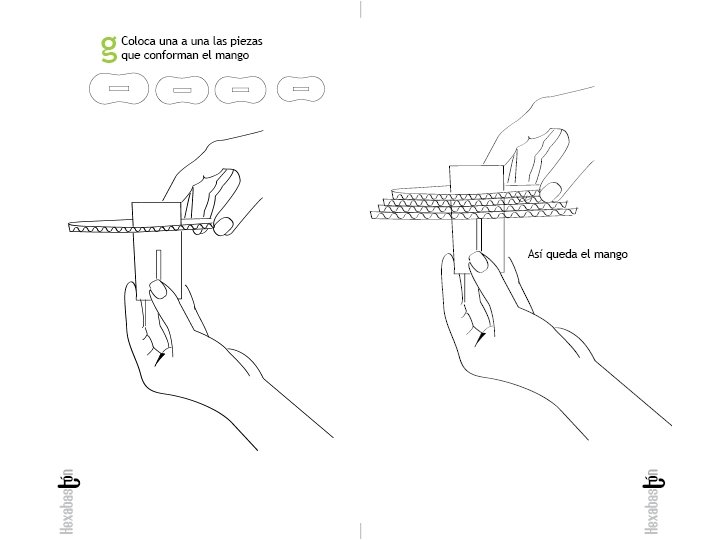 g Coloca una a una las piezas que conforman el mango

Así queda el mango

Hexabastón

Hexabastón