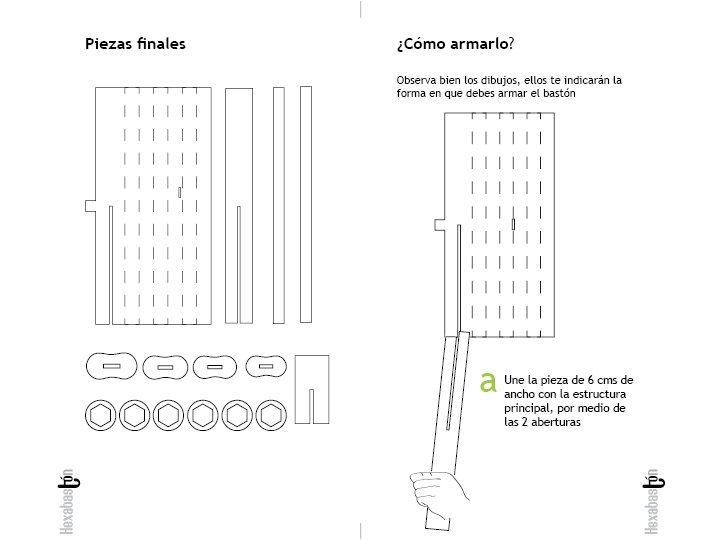 Piezas finales

Hexabastón

¿Cómo armarlo?

Observa bien los dibujos, ellos te indicarán la forma en que debes armar el bastón

a Une la pieza de 6 cms de ancho con la estructura principal, por medio de las 2 aberturas

Hexabastón