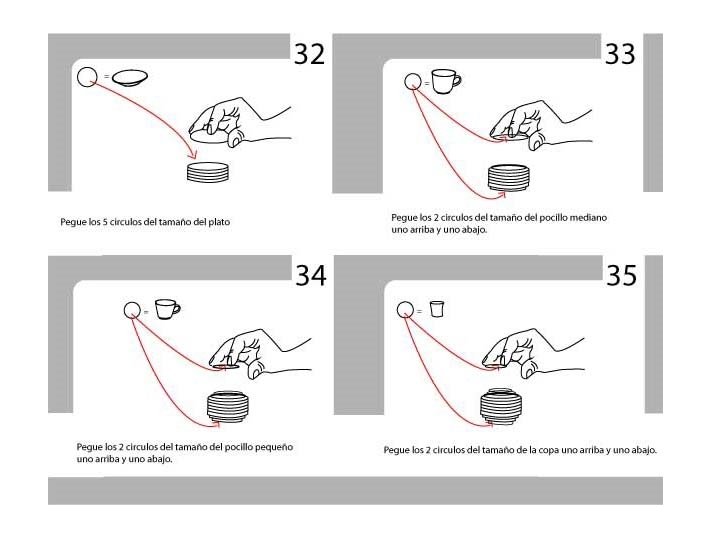 32

=

Pegue los 5 circulos del tamaño del plato

33

=

Pegue los 2 circulos del tamaño del pocillo mediano uno arriba y uno abajo.

34

=

Pegue los 2 circulos del tamaño del pocillo pequeño uno arriba y uno abajo.

35

=

Pegue los 2 circulos del tamaño de la copa uno arriba y uno abajo.