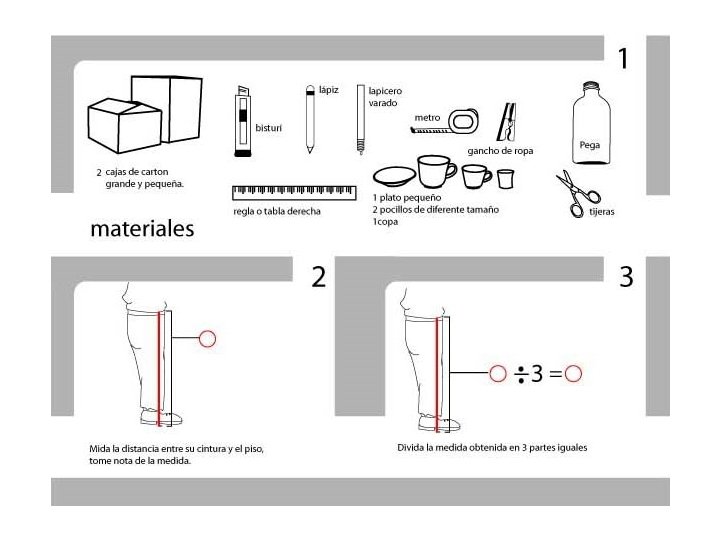 1

2 cajas de carton grande y pequeña.

bisturí

lápiz

lapicero varado

metro

gancho de ropa

Pega

regla o tabla derecha

1 plato pequeño
2 pocillos de diferente tamaño
1copa

tijeras

materiales

2

Mida la distancia entre su cintura y el piso, tome nota de la medida.

3

$\div 3 =$

Divida la medida obtenida en 3 partes iguales