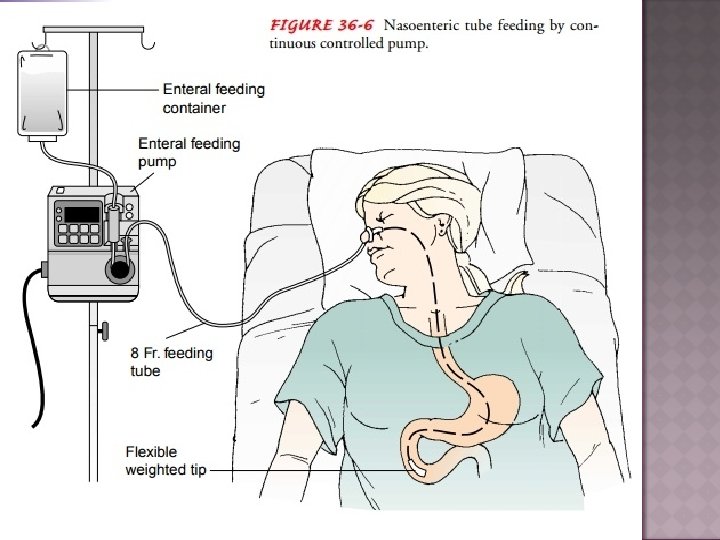 FIGURE 36-6 Nasoenteric tube feeding by continuous controlled pump.

Enteral feeding container

Enteral feeding pump

8 Fr. feeding tube

Flexible weighted tip