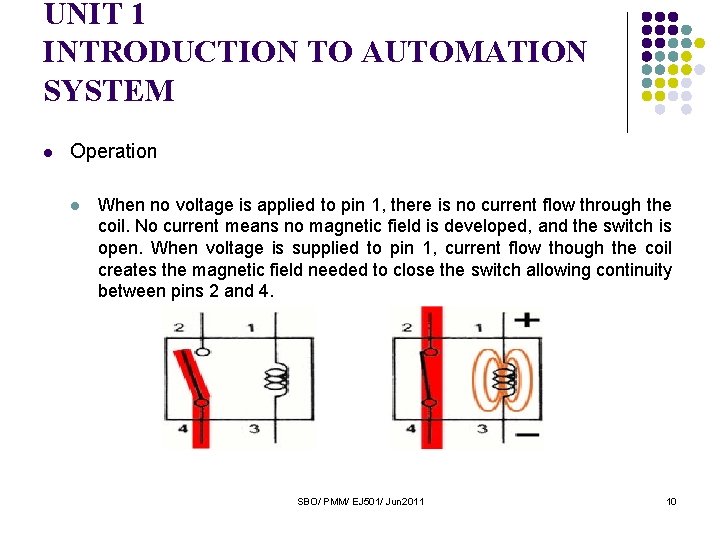 UNIT 1
INTRODUCTION TO AUTOMATION SYSTEM

Operation

When no voltage is applied to pin 1, there is no current flow through the coil. No current means no magnetic field is developed, and the switch is open. When voltage is supplied to pin 1, current flow though the coil creates the magnetic field needed to close the switch allowing continuity between pins 2 and 4.

2 1
4 3

2 1 +
4 3 −

SBO/ PMM/ EJ501/ Jun2011

10