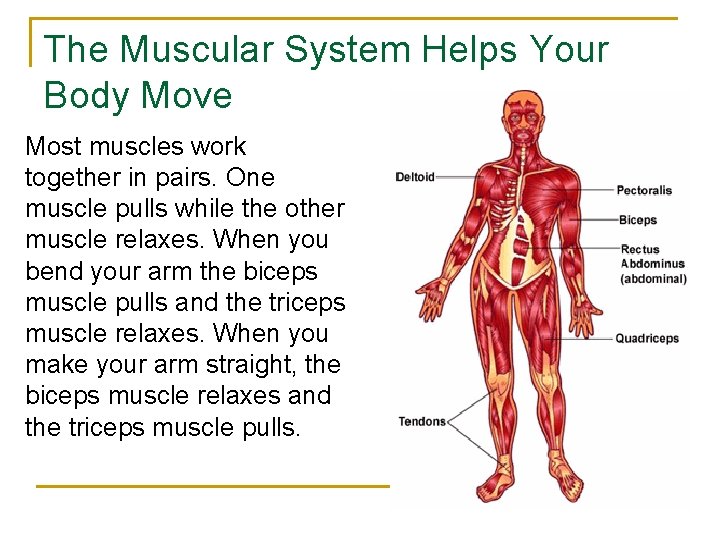 The Muscular System Helps Your Body Move

Most muscles work together in pairs. One muscle pulls while the other muscle relaxes. When you bend your arm the biceps muscle pulls and the triceps muscle relaxes. When you make your arm straight, the biceps muscle relaxes and the triceps muscle pulls.

Deltoid
Pectoralis
Biceps
Rectus Abdominus (abdominal)
Quadriceps
Tendons