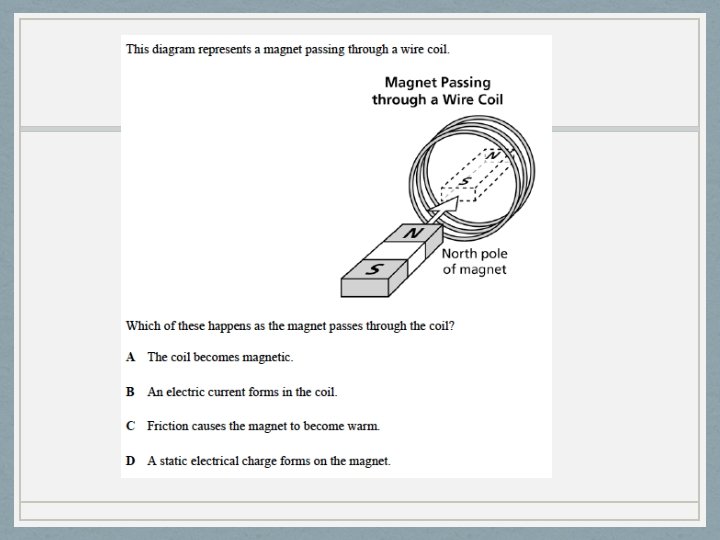 This diagram represents a magnet passing through a wire coil.

Magnet Passing through a Wire Coil

N

S

N

S

North pole of magnet

Which of these happens as the magnet passes through the coil?

A The coil becomes magnetic.

B An electric current forms in the coil.

C Friction causes the magnet to become warm.

D A static electrical charge forms on the magnet.