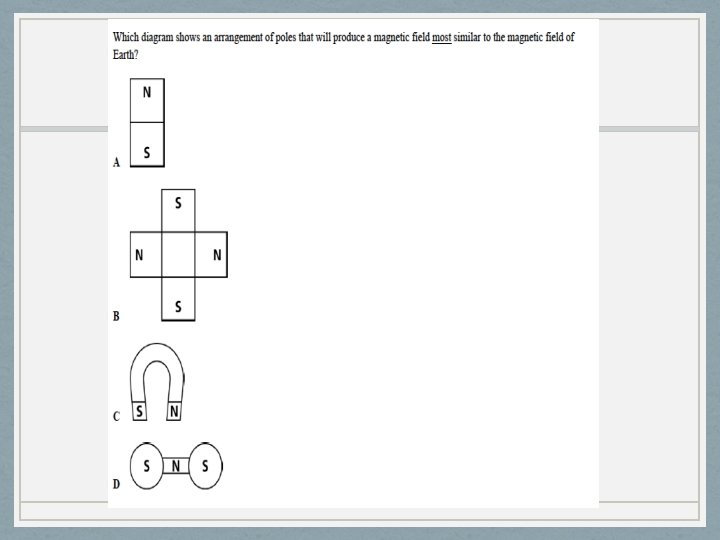 Which diagram shows an arrangement of poles that will produce a magnetic field most similar to the magnetic field of Earth?

A
N
S

B
S
N
N
S

C
S
N

D
S
N
S