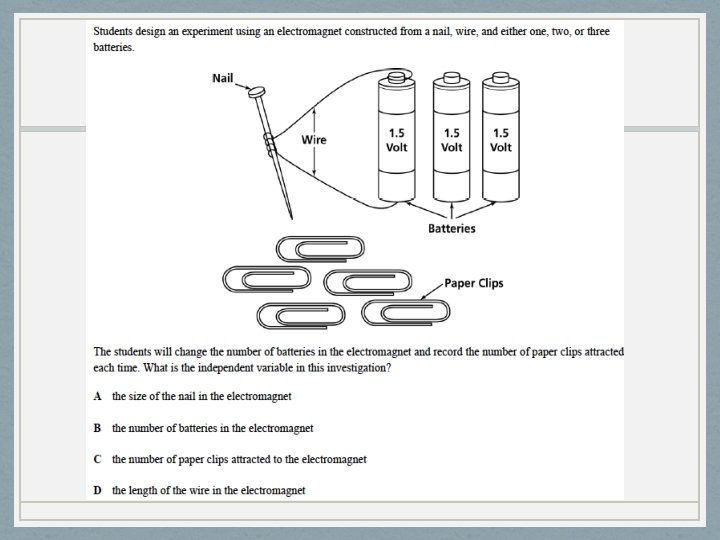 Students design an experiment using an electromagnet constructed from a nail, wire, and either one, two, or three batteries.

Nail

Wire

1.5 Volt

1.5 Volt

1.5 Volt

Batteries

Paper Clips

The students will change the number of batteries in the electromagnet and record the number of paper clips attracted each time. What is the independent variable in this investigation?

A the size of the nail in the electromagnet

B the number of batteries in the electromagnet

C the number of paper clips attracted to the electromagnet

D the length of the wire in the electromagnet