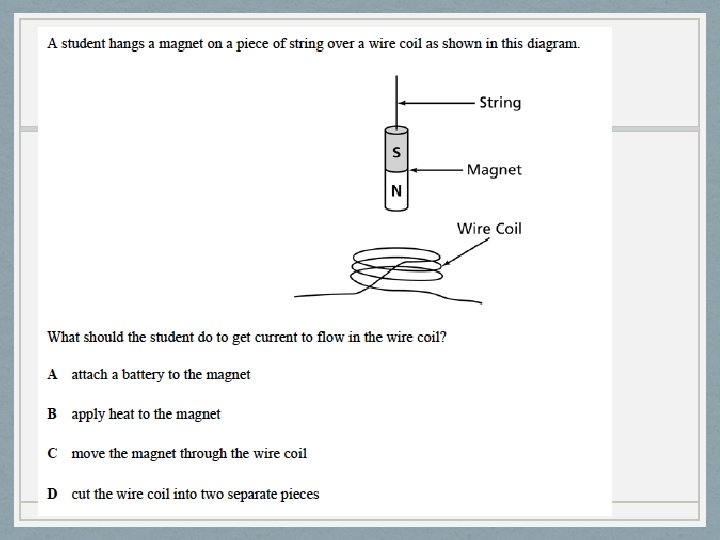 A student hangs a magnet on a piece of string over a wire coil as shown in this diagram.

String

S

Magnet

N

Wire Coil

What should the student do to get current to flow in the wire coil?

A attach a battery to the magnet

B apply heat to the magnet

C move the magnet through the wire coil

D cut the wire coil into two separate pieces