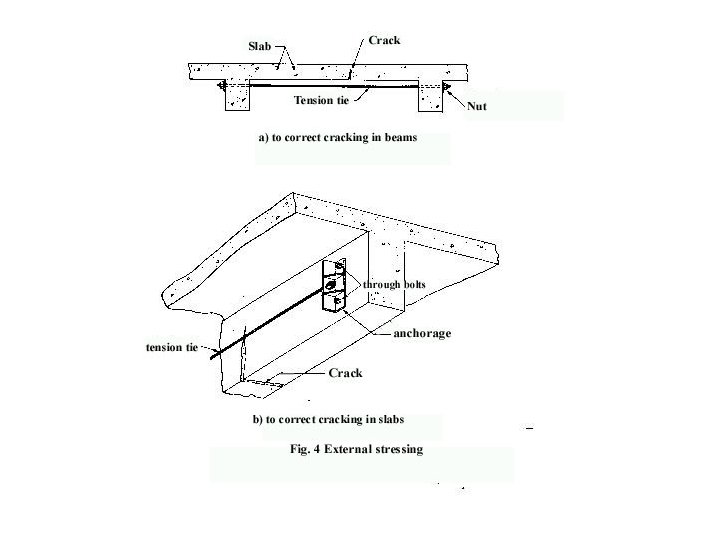 Slab
Crack
Tension tie
Nut

a) to correct cracking in beams

through bolts
anchorage
tension tie
Crack

b) to correct cracking in slabs

Fig. 4 External stressing