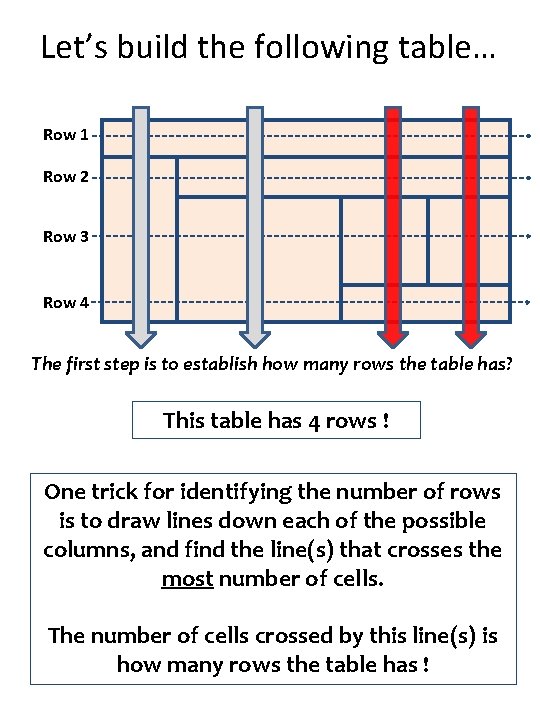 Let's build the following table…

Row 1
Row 2
Row 3
Row 4

The first step is to establish how many rows the table has?

This table has 4 rows !

One trick for identifying the number of rows is to draw lines down each of the possible columns, and find the line(s) that crosses the most number of cells.

The number of cells crossed by this line(s) is how many rows the table has !