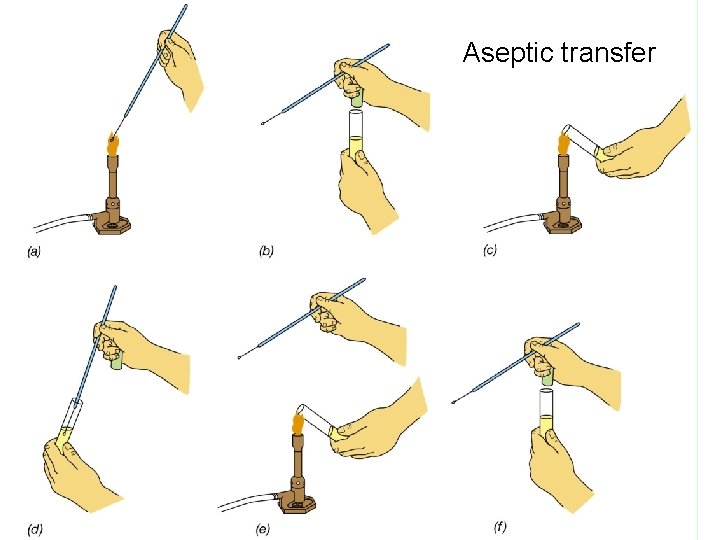 Aseptic transfer

(a)

(b)

(c)

(d)

(e)

(f)