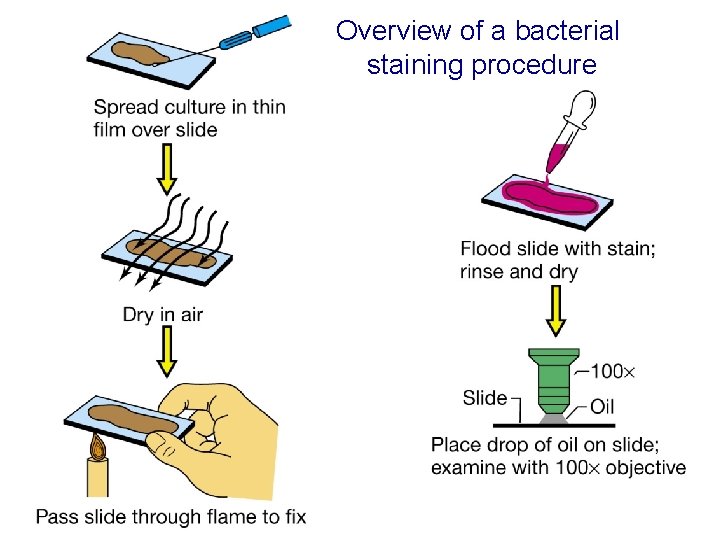 Overview of a bacterial staining procedure

Spread culture in thin film over slide

Dry in air

Pass slide through flame to fix

Flood slide with stain; rinse and dry

100×

Slide

Oil

Place drop of oil on slide; examine with 100× objective