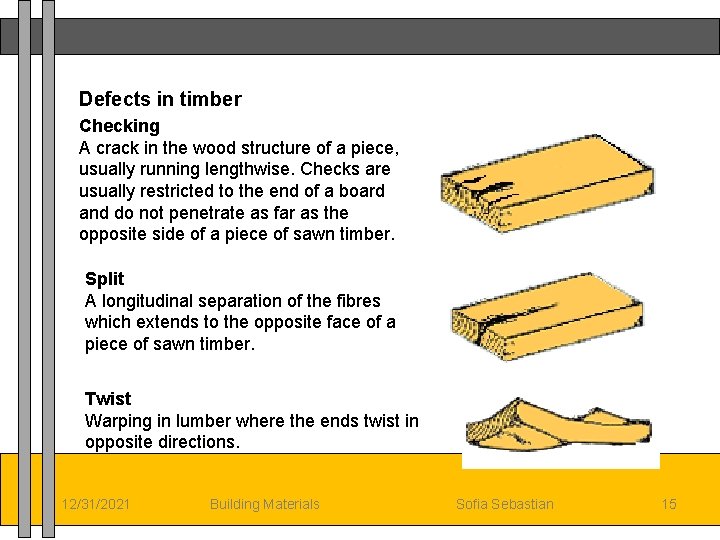 Defects in timber

Checking

A crack in the wood structure of a piece, usually running lengthwise. Checks are usually restricted to the end of a board and do not penetrate as far as the opposite side of a piece of sawn timber.

Split

A longitudinal separation of the fibres which extends to the opposite face of a piece of sawn timber.

Twist

Warping in lumber where the ends twist in opposite directions.

12/31/2021 Building Materials Sofia Sebastian 15