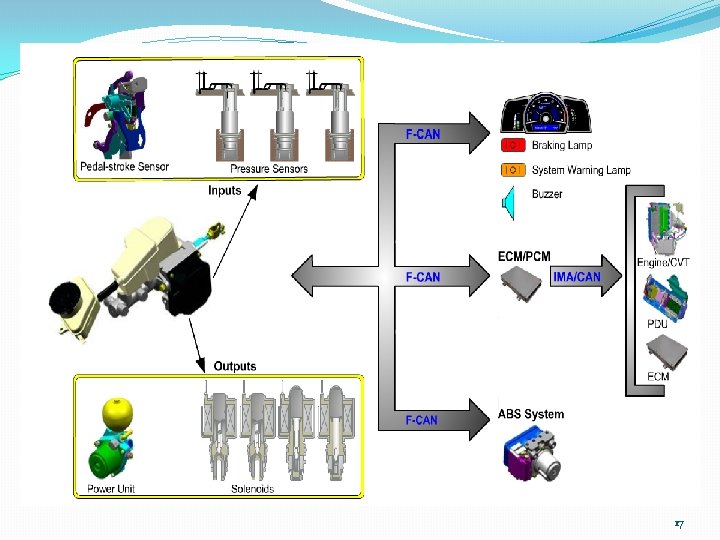 Pedal-stroke Sensor

Pressure Sensors

Inputs

Outputs

Power Unit

Solenoids

F-CAN

Braking Lamp

System Warning Lamp

Buzzer

F-CAN

ECM/PCM

IMA/CAN

Engine/CVT

PDU

ECM

F-CAN

ABS System

17