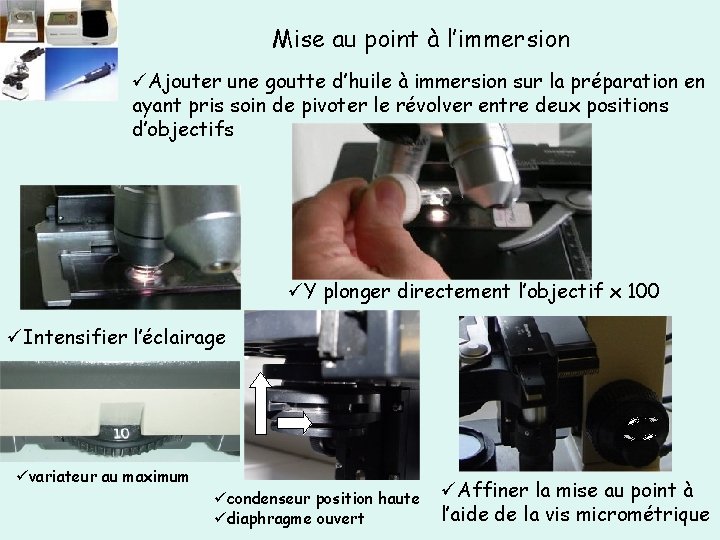 Mise au point à l'immersion

✓Ajouter une goutte d'huile à immersion sur la préparation en ayant pris soin de pivoter le révolver entre deux positions d'objectifs

✓Y plonger directement l'objectif x 100

✓Intensifier l'éclairage

10

✓variateur au maximum

✓condenseur position haute
✓diaphragme ouvert

✓Affiner la mise au point à l'aide de la vis micrométrique