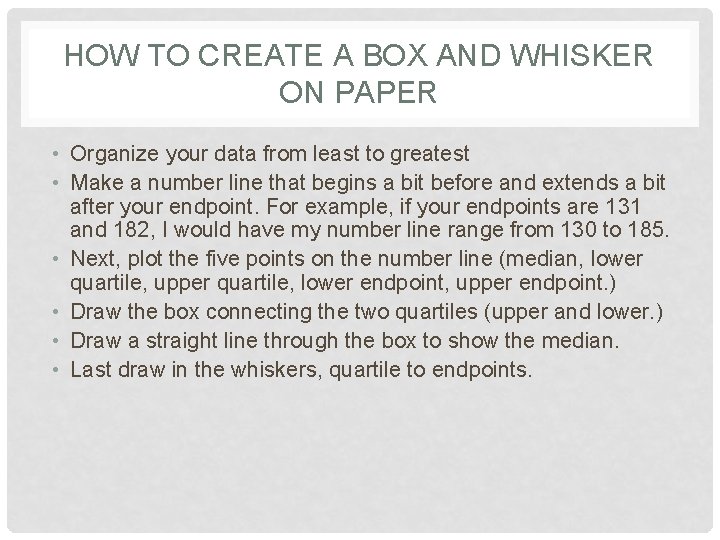 HOW TO CREATE A BOX AND WHISKER ON PAPER

• Organize your data from least to greatest
• Make a number line that begins a bit before and extends a bit after your endpoint. For example, if your endpoints are 131 and 182, I would have my number line range from 130 to 185.
• Next, plot the five points on the number line (median, lower quartile, upper quartile, lower endpoint, upper endpoint.)
• Draw the box connecting the two quartiles (upper and lower.)
• Draw a straight line through the box to show the median.
• Last draw in the whiskers, quartile to endpoints.