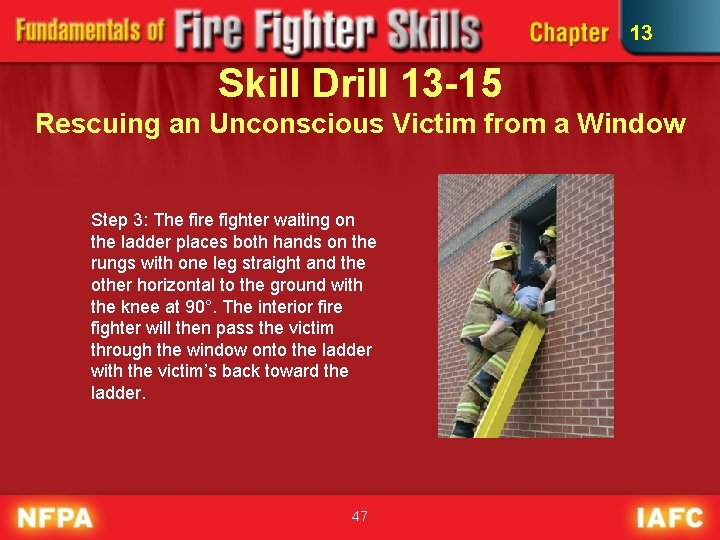 Fundamentals of Fire Fighter Skills

Chapter 13

Skill Drill 13-15
Rescuing an Unconscious Victim from a Window

Step 3: The fire fighter waiting on the ladder places both hands on the rungs with one leg straight and the other horizontal to the ground with the knee at 90°. The interior fire fighter will then pass the victim through the window onto the ladder with the victim's back toward the ladder.

NFPA

47

IAFC