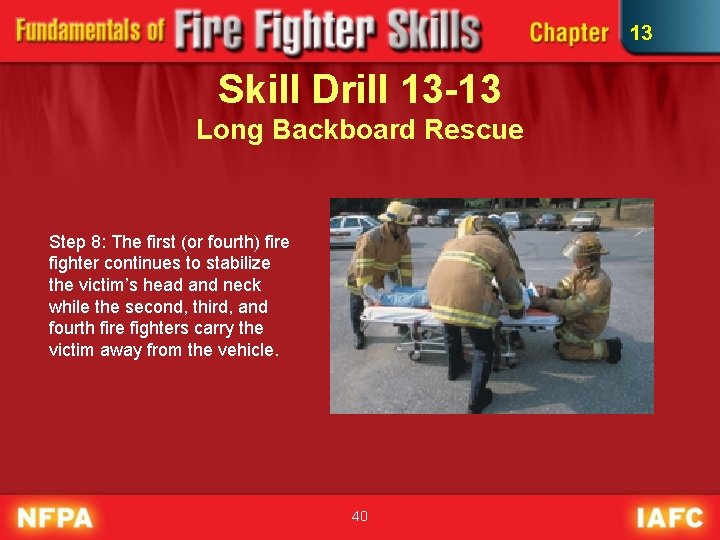 Fundamentals of Fire Fighter Skills Chapter 13

Skill Drill 13-13
Long Backboard Rescue

Step 8: The first (or fourth) fire fighter continues to stabilize the victim's head and neck while the second, third, and fourth fire fighters carry the victim away from the vehicle.

NFPA 40 IAFC