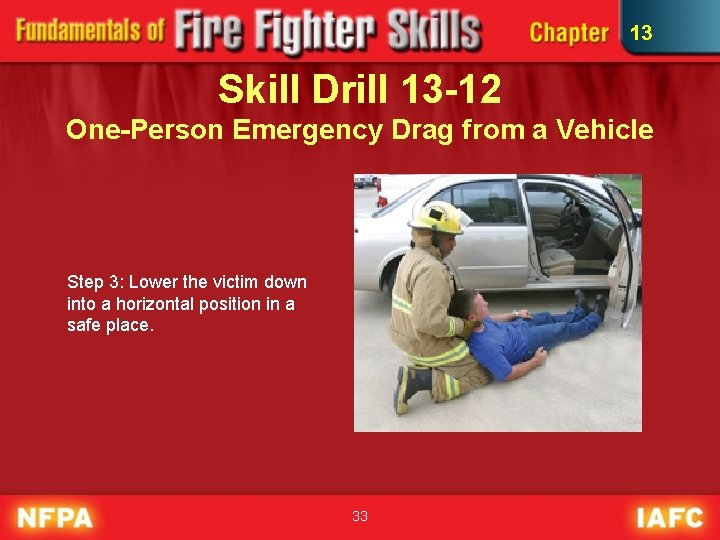 Fundamentals of Fire Fighter Skills Chapter 13

Skill Drill 13-12
One-Person Emergency Drag from a Vehicle

Step 3: Lower the victim down into a horizontal position in a safe place.

NFPA 33 IAFC