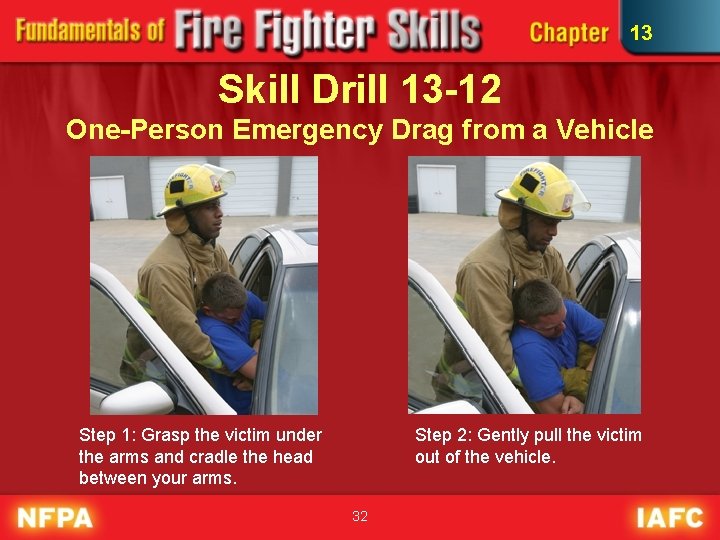 Fundamentals of Fire Fighter Skills

Chapter 13

Skill Drill 13-12

One-Person Emergency Drag from a Vehicle

FIREFIGHTER

FIREFIGHTER

Step 1: Grasp the victim under the arms and cradle the head between your arms.

Step 2: Gently pull the victim out of the vehicle.

NFPA

32

IAFC