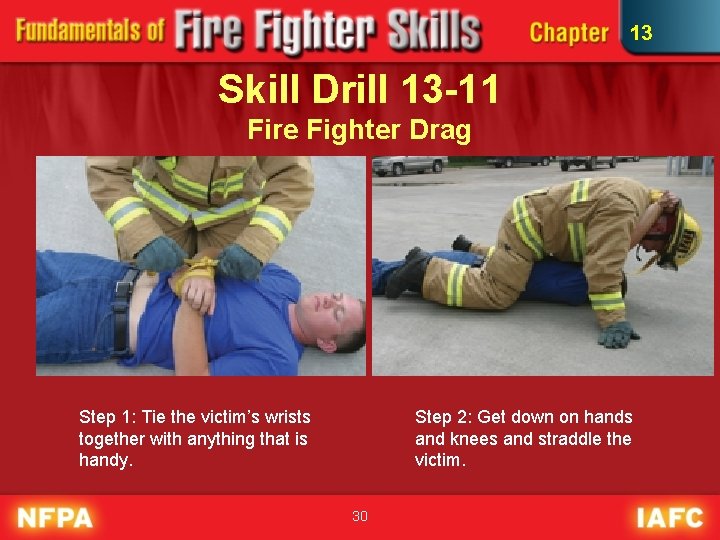 Fundamentals of Fire Fighter Skills

Chapter 13

Skill Drill 13-11

Fire Fighter Drag

Step 1: Tie the victim's wrists together with anything that is handy.

Step 2: Get down on hands and knees and straddle the victim.

NFPA

30

IAFC