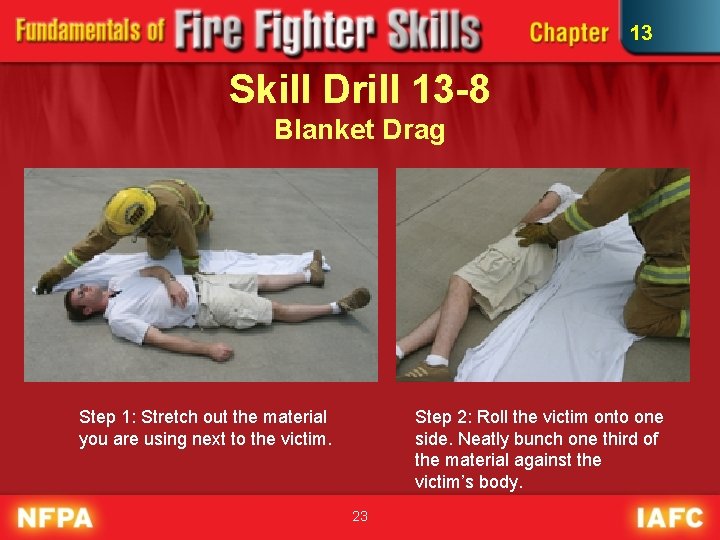 Fundamentals of Fire Fighter Skills Chapter 13

Skill Drill 13-8
Blanket Drag

Step 1: Stretch out the material you are using next to the victim.

Step 2: Roll the victim onto one side. Neatly bunch one third of the material against the victim's body.

NFPA 23 IAFC