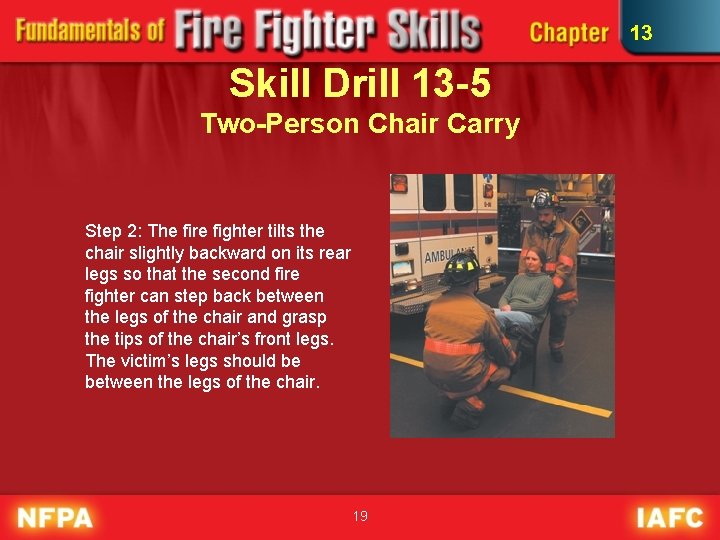 Fundamentals of Fire Fighter Skills Chapter 13

Skill Drill 13-5
Two-Person Chair Carry

Step 2: The fire fighter tilts the chair slightly backward on its rear legs so that the second fire fighter can step back between the legs of the chair and grasp the tips of the chair's front legs. The victim's legs should be between the legs of the chair.

AMBULANCE

NFPA 19 IAFC