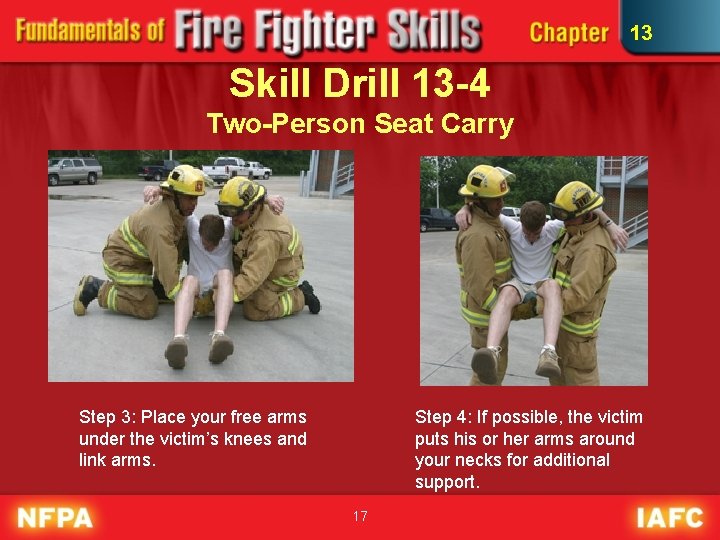 Fundamentals of Fire Fighter Skills Chapter 13

Skill Drill 13-4
Two-Person Seat Carry

Step 3: Place your free arms under the victim's knees and link arms.

Step 4: If possible, the victim puts his or her arms around your necks for additional support.

NFPA 17 IAFC