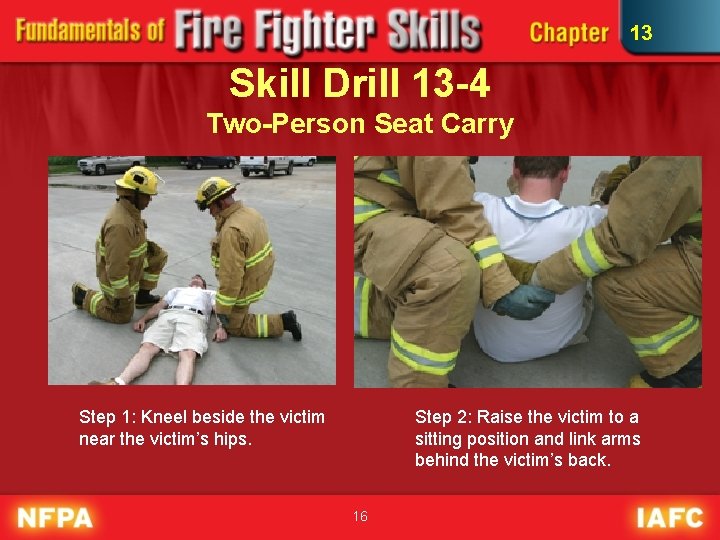 Fundamentals of Fire Fighter Skills Chapter 13

Skill Drill 13-4
Two-Person Seat Carry

Step 1: Kneel beside the victim near the victim's hips.

Step 2: Raise the victim to a sitting position and link arms behind the victim's back.

NFPA 16 IAFC