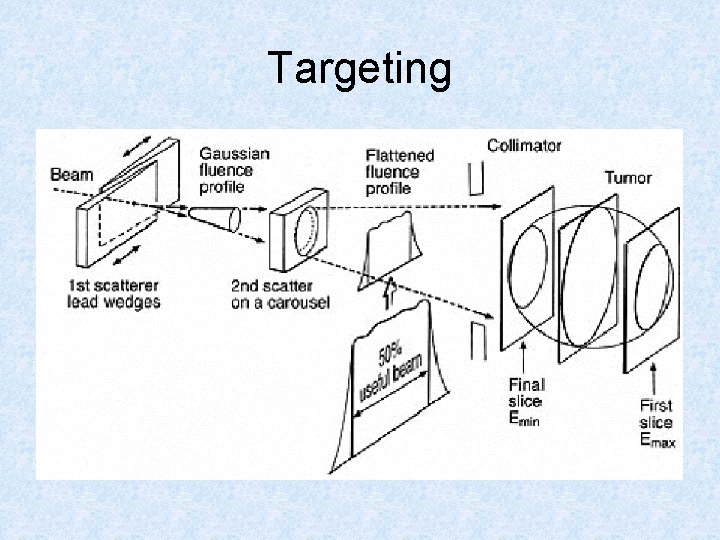 Targeting

Beam

Gaussian fluence profile

Flattened fluence profile

Collimator

Tumor

1st scatterer lead wedges

2nd scatter on a carousel

50% useful beam

Final slice $E_{min}$

First slice $E_{max}$