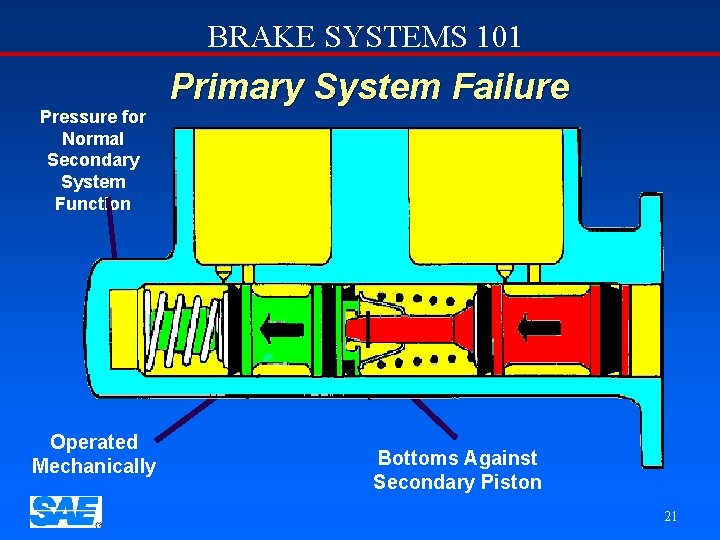 BRAKE SYSTEMS 101

Primary System Failure

Pressure for Normal Secondary System Function

Operated Mechanically

Bottoms Against Secondary Piston

SAE

21