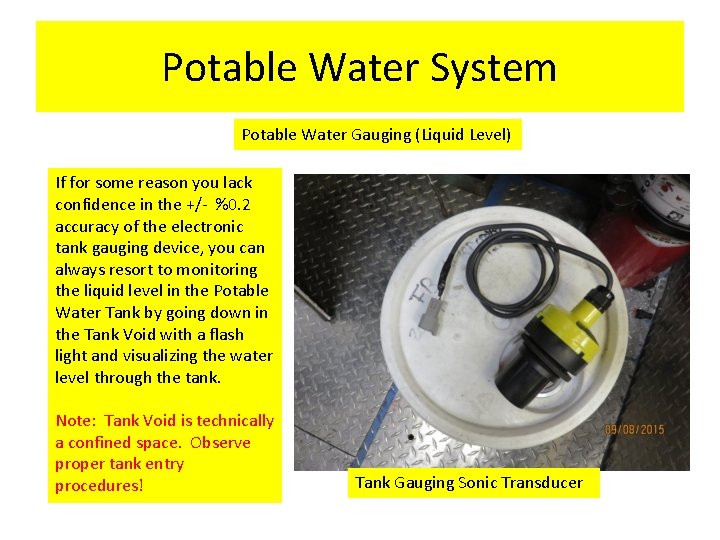 Potable Water System

Potable Water Gauging (Liquid Level)

If for some reason you lack confidence in the +/- %0.2 accuracy of the electronic tank gauging device, you can always resort to monitoring the liquid level in the Potable Water Tank by going down in the Tank Void with a flash light and visualizing the water level through the tank.

Note: Tank Void is technically a confined space. Observe proper tank entry procedures!

09/08/2015

Tank Gauging Sonic Transducer