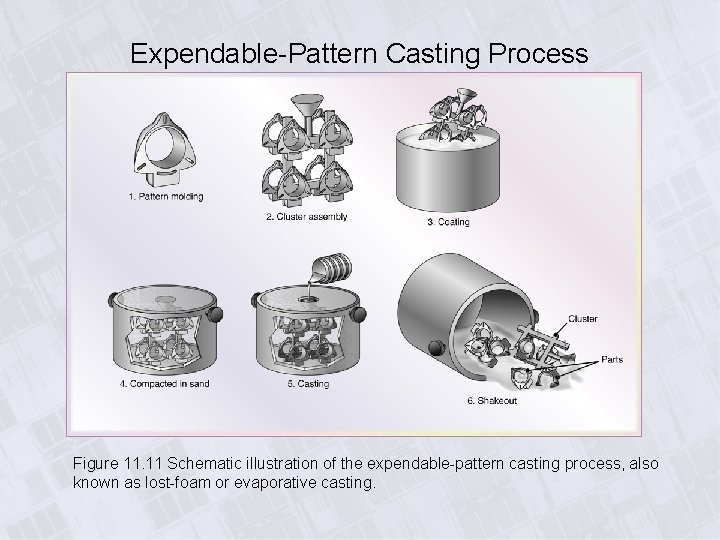 Expendable-Pattern Casting Process

1. Pattern molding

2. Cluster assembly

3. Coating

4. Compacted in sand

5. Casting

Cluster

Parts

6. Shakeout

Figure 11.11 Schematic illustration of the expendable-pattern casting process, also known as lost-foam or evaporative casting.