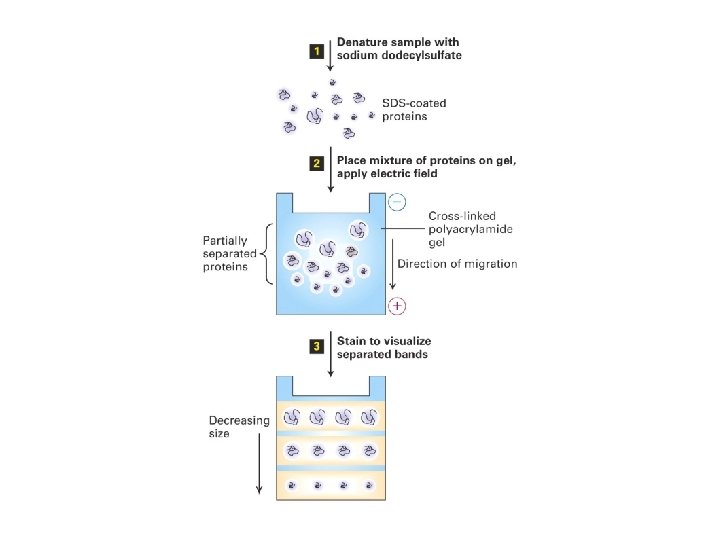 1 Denature sample with sodium dodecylsulfate

SDS-coated proteins

2 Place mixture of proteins on gel, apply electric field

−

Cross-linked polyacrylamide gel

Partially separated proteins

Direction of migration

+

3 Stain to visualize separated bands

Decreasing size