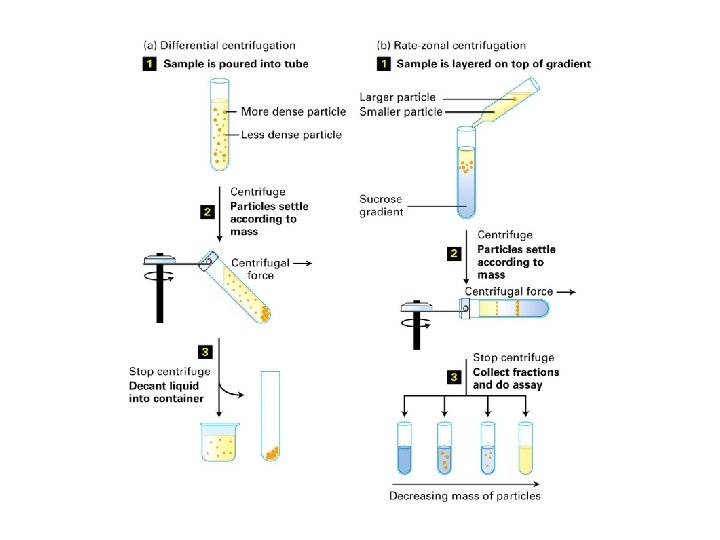 (a) Differential centrifugation

1 Sample is poured into tube

More dense particle
Less dense particle

Centrifuge
2 Particles settle according to mass

Centrifugal force

3
Stop centrifuge
Decant liquid into container

(b) Rate-zonal centrifugation

1 Sample is layered on top of gradient

Larger particle
Smaller particle

Sucrose gradient

Centrifuge
2 Particles settle according to mass

Centrifugal force

Stop centrifuge
3 Collect fractions and do assay

Decreasing mass of particles