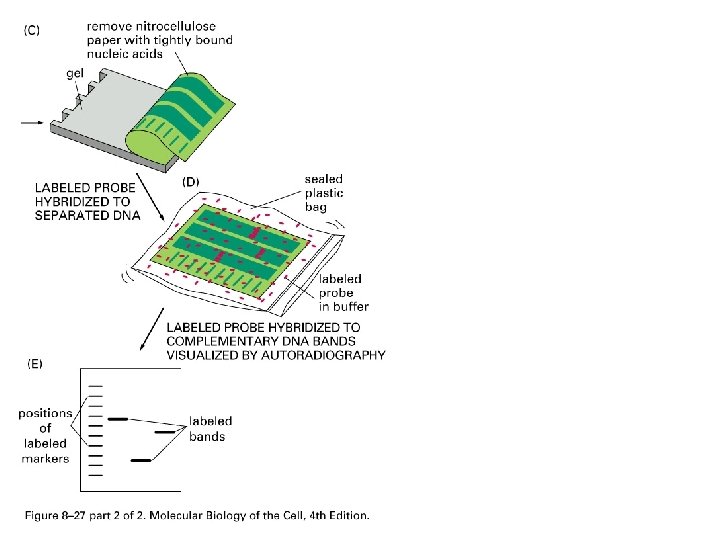 (C)

remove nitrocellulose paper with tightly bound nucleic acids

gel

LABELED PROBE HYBRIDIZED TO SEPARATED DNA

(D)

sealed plastic bag

labeled probe in buffer

LABELED PROBE HYBRIDIZED TO COMPLEMENTARY DNA BANDS VISUALIZED BY AUTORADIOGRAPHY

(E)

positions of labeled markers

labeled bands

Figure 8–27 part 2 of 2. Molecular Biology of the Cell, 4th Edition.