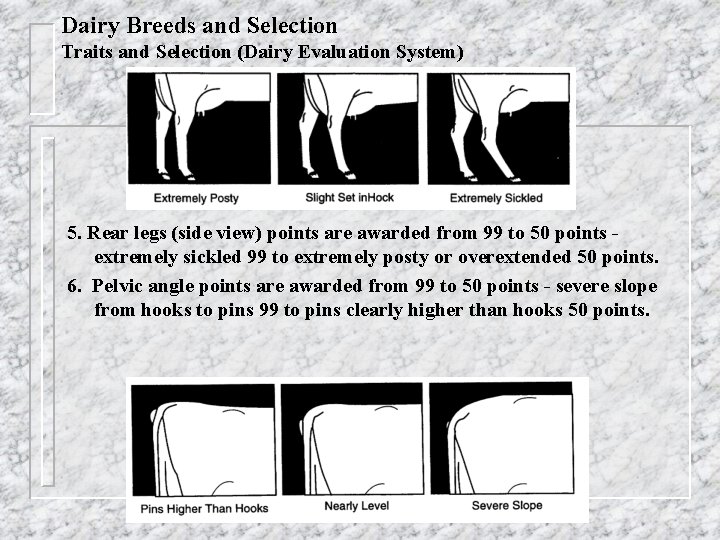 Dairy Breeds and Selection
Traits and Selection (Dairy Evaluation System)

Extremely Posty
Slight Set inHock
Extremely Sickled

5. Rear legs (side view) points are awarded from 99 to 50 points - extremely sickled 99 to extremely posty or overextended 50 points.

6. Pelvic angle points are awarded from 99 to 50 points - severe slope from hooks to pins 99 to pins clearly higher than hooks 50 points.

Pins Higher Than Hooks
Nearly Level
Severe Slope