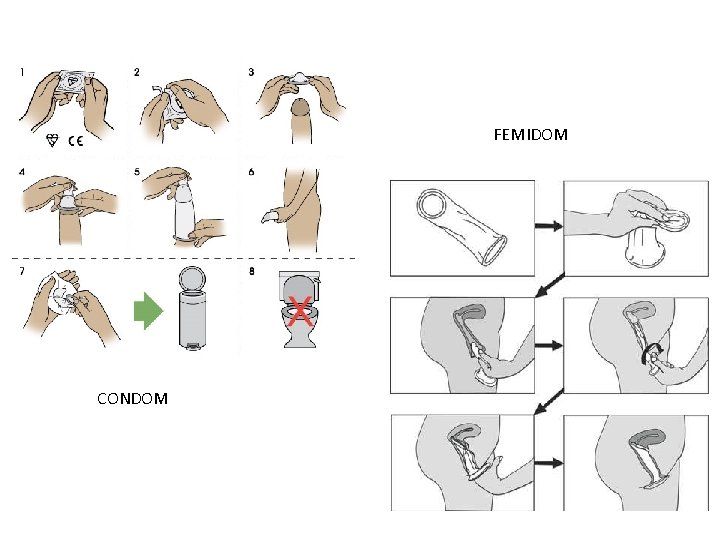 1

CE

2

3

4

5

6

7

8

CONDOM

FEMIDOM