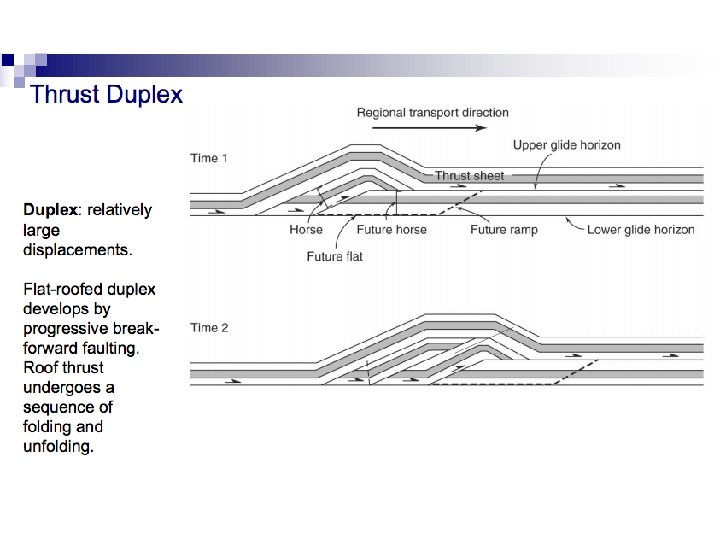 Thrust Duplex

Duplex: relatively large displacements.

Flat-roofed duplex develops by progressive break-forward faulting. Roof thrust undergoes a sequence of folding and unfolding.

Regional transport direction

Time 1

Upper glide horizon

Thrust sheet

Horse

Future horse

Future ramp

Lower glide horizon

Future flat

Time 2